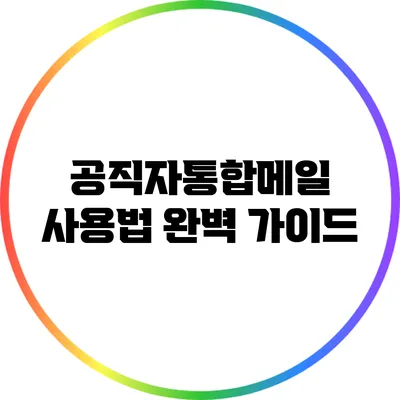 공직자통합메일
사용법 완벽 가이드