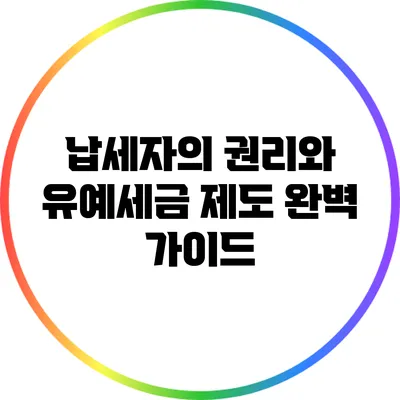 납세자의 권리와 유예세금 제도 완벽 가이드