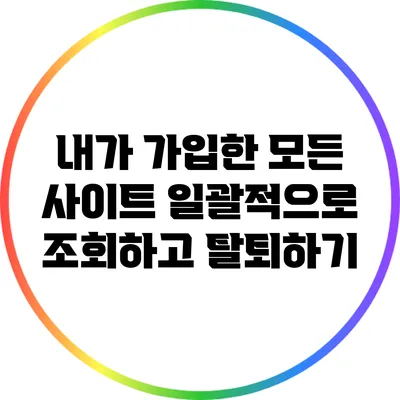 내가 가입한 모든 사이트 일괄적으로 조회하고 탈퇴하기