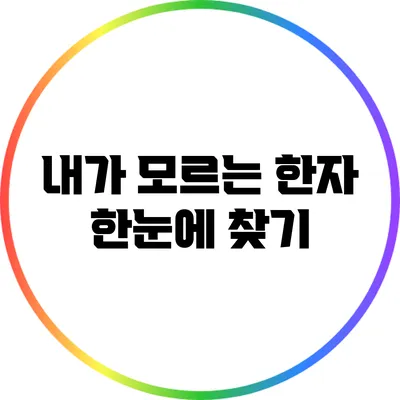 내가 모르는 한자
한눈에 찾기