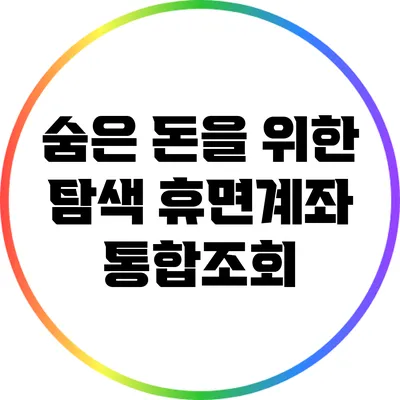 숨은 돈을 위한 탐색 휴면계좌 통합조회