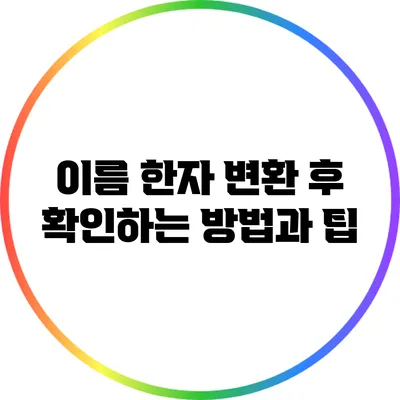 이름 한자 변환 후 확인하는 방법과 팁