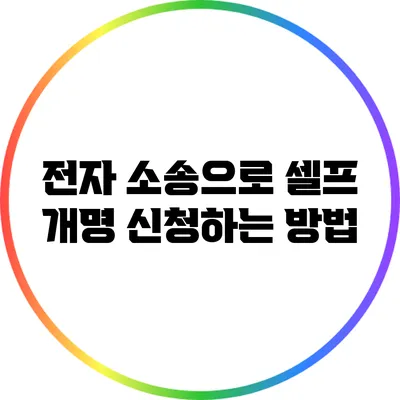 전자 소송으로 셀프 개명 신청하는 방법