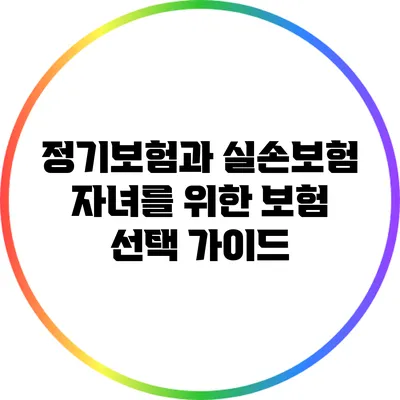 정기보험과 실손보험
자녀를 위한 보험
선택 가이드