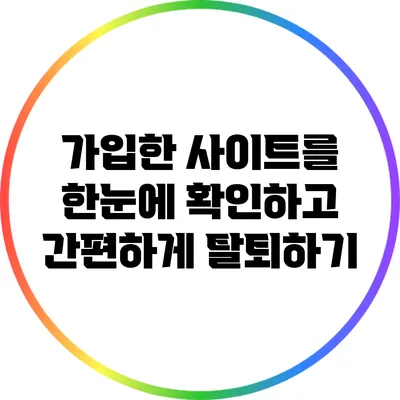 가입한 사이트를 한눈에 확인하고 간편하게 탈퇴하기