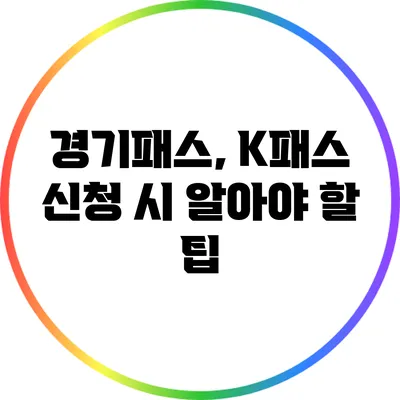 경기패스, K패스 신청 시 알아야 할 팁