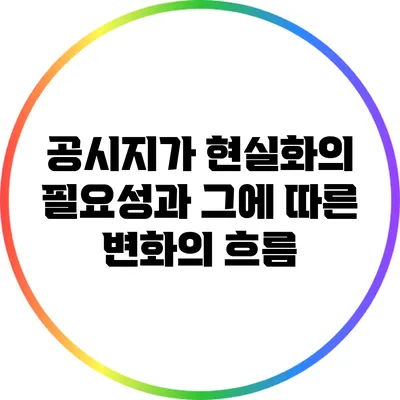 공시지가 현실화의 필요성과 그에 따른 변화의 흐름