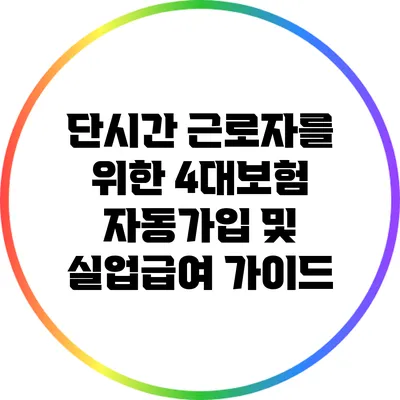 단시간 근로자를 위한 4대보험 자동가입 및 실업급여 가이드