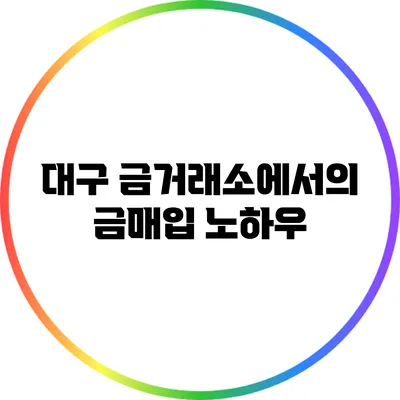 대구 금거래소에서의
금매입 노하우