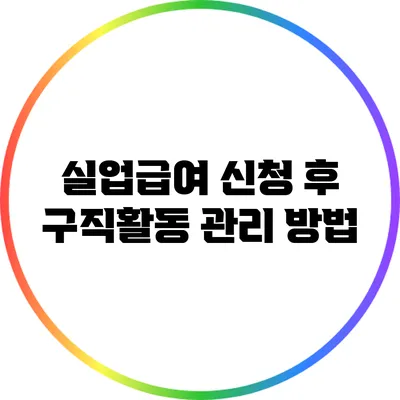 실업급여 신청 후
구직활동 관리 방법