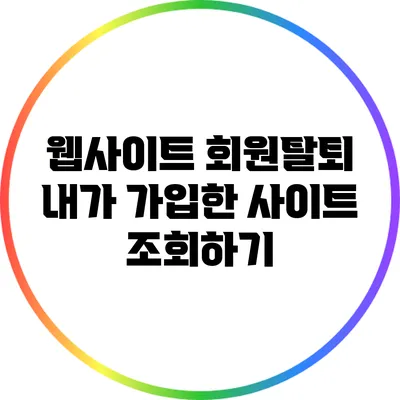 웹사이트 회원탈퇴 내가 가입한 사이트 조회하기