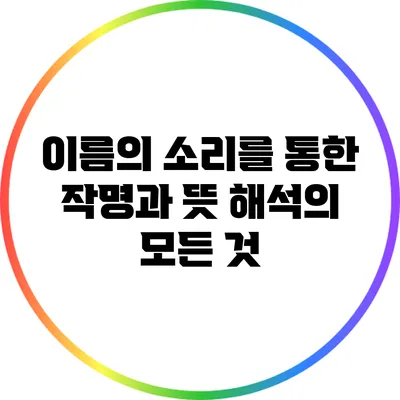 이름의 소리를 통한 작명과 뜻 해석의 모든 것