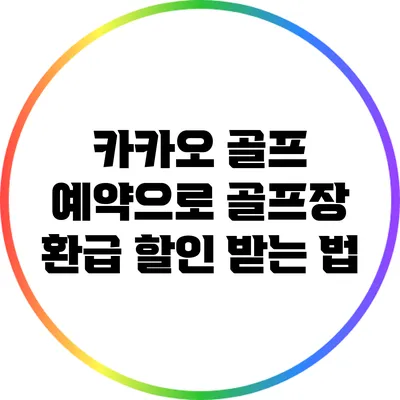 카카오 골프
예약으로 골프장
환급 할인 받는 법