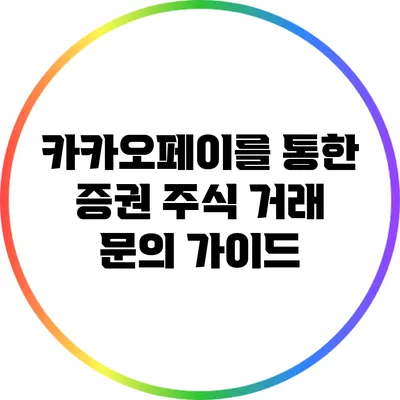 카카오페이를 통한
증권 주식 거래
문의 가이드