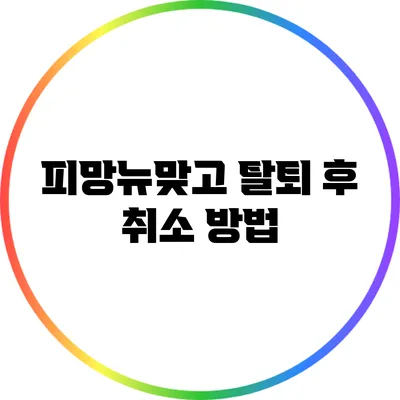 피망뉴맞고 탈퇴 후 취소 방법