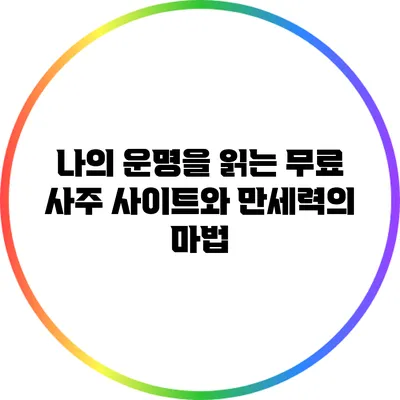 나의 운명을 읽는 무료 사주 사이트와 만세력의 마법